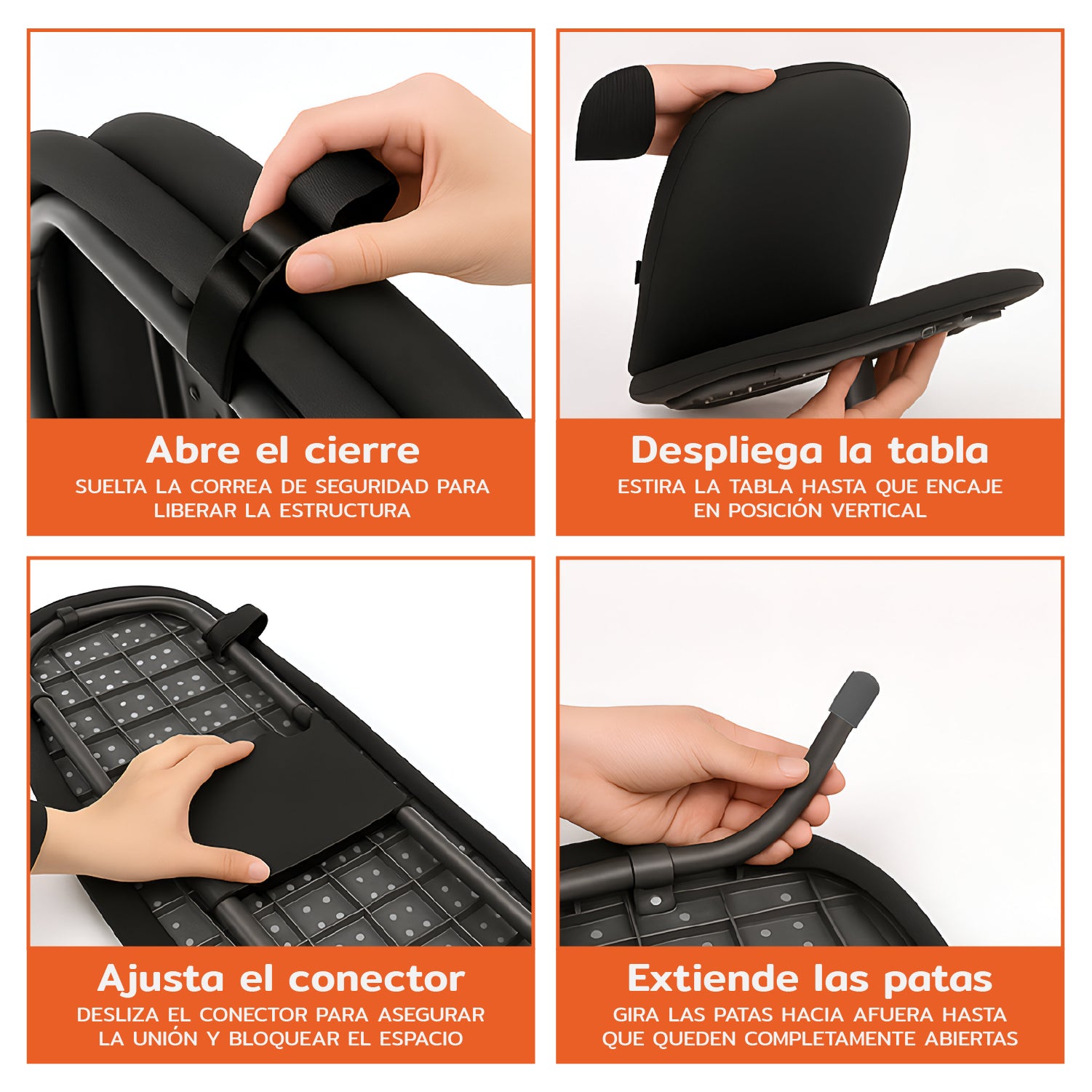 Abre el cierre
SUELTA LA CORREA DE SEGURIDAD PARA LIBERAR LA ESTRUCTURA

Despliega la tabla
ESTIRA LA TABLA HASTA QUE ENCAJE EN POSICIÓN VERTICAL

Ajusta el conector
DESLIZA EL CONECTOR PARA ASEGURAR LA UNIÓN Y BLOQUEAR EL ESPACIO

Extiende las patas
GIRA LAS PATAS HACIA AFUERA HASTA QUE QUEDEN COMPLETAMENTE ABIERTAS